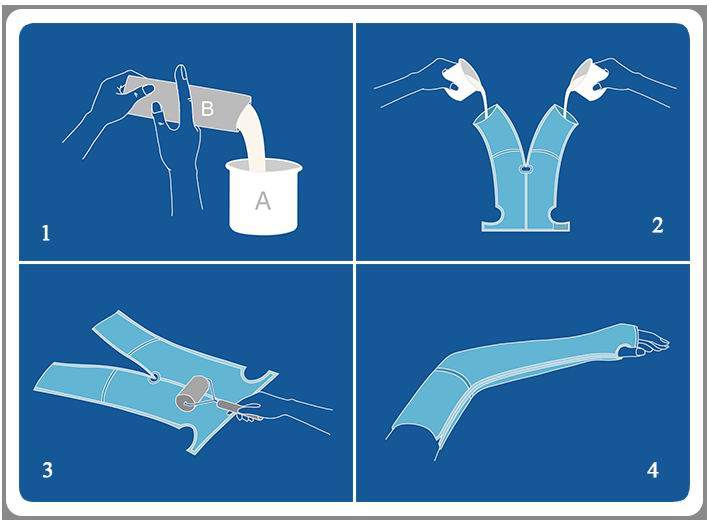 B

A

1

2

3

4